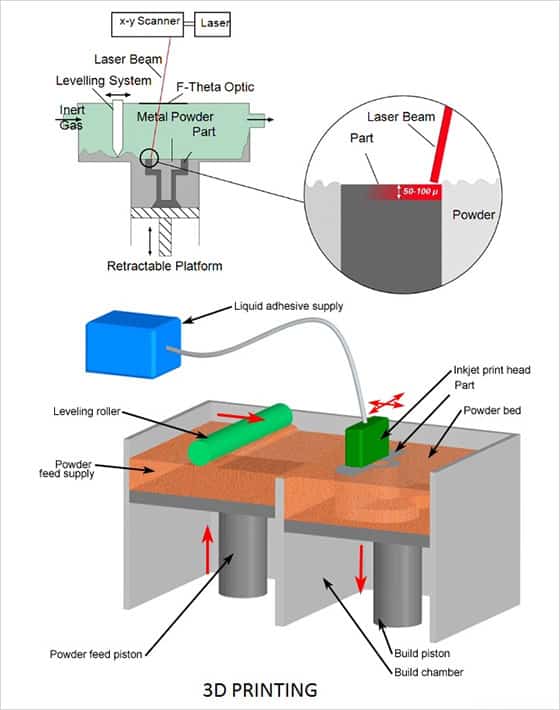 x-y Scanner
Laser
Laser Beam
Levelling System
F-Theta Optic
Inert Gas
Metal Powder
Part
Retractable Platform
Laser Beam
Part
50-100 µ
Powder

Liquid adhesive supply
Inkjet print head
Part
Powder bed
Leveling roller
Powder feed supply
Powder feed piston
Build piston
Build chamber
3D PRINTING